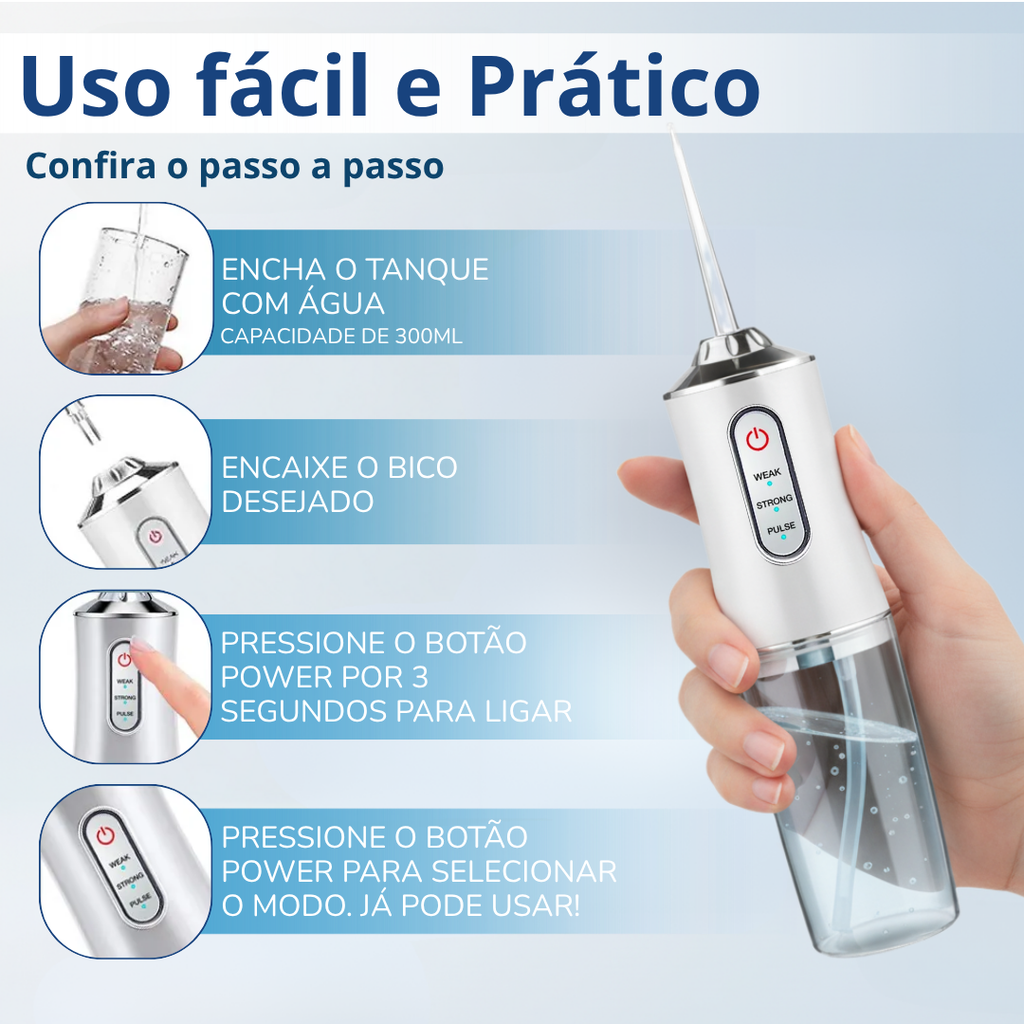 Uso fácil e Prático

Confira o passo a passo

ENCHA O TANQUE COM ÁGUA
CAPACIDADE DE 300ML

ENCAIXE O BICO DESEJADO

WEAK

PRESSIONE O BOTÃO POWER POR 3 SEGUNDOS PARA LIGAR

WEAK
STRONG
PULSE

PRESSIONE O BOTÃO POWER PARA SELECIONAR O MODO. JÁ PODE USAR!

WEAK
STRONG
PULSE

WEAK
STRONG
PULSE