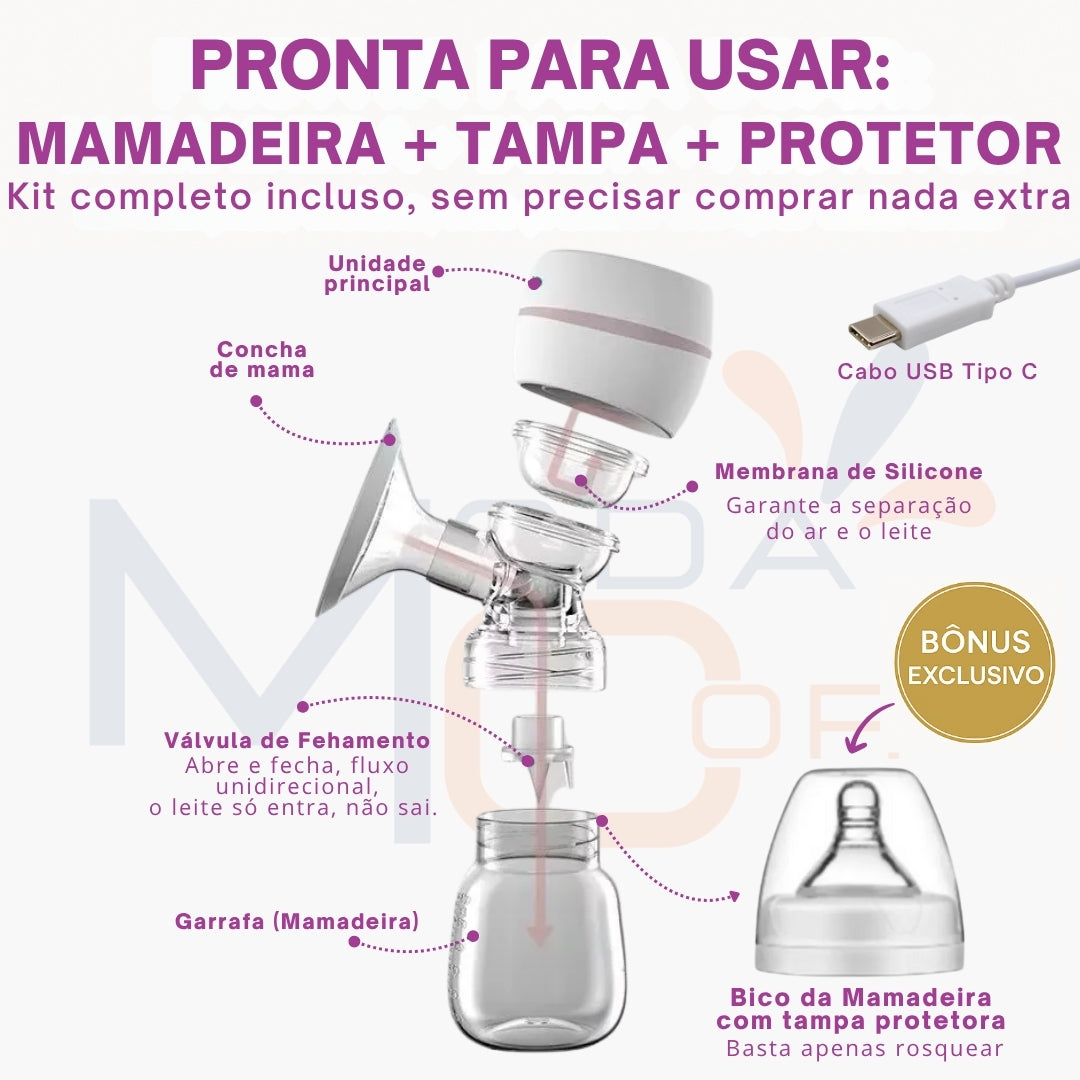 PRONTA PARA USAR:
MAMADEIRA + TAMPA + PROTETOR
Kit completo incluso, sem precisar comprar nada extra

Unidade principal

Concha de mama

Cabo USB Tipo C

Membrana de Silicone
Garante a separação do ar e o leite

MODA OF.

BÔNUS EXCLUSIVO

Válvula de Fehamento
Abre e fecha, fluxo unidirecional, o leite só entra, não sai.

Garrafa (Mamadeira)

Bico da Mamadeira com tampa protetora
Basta apenas rosquear