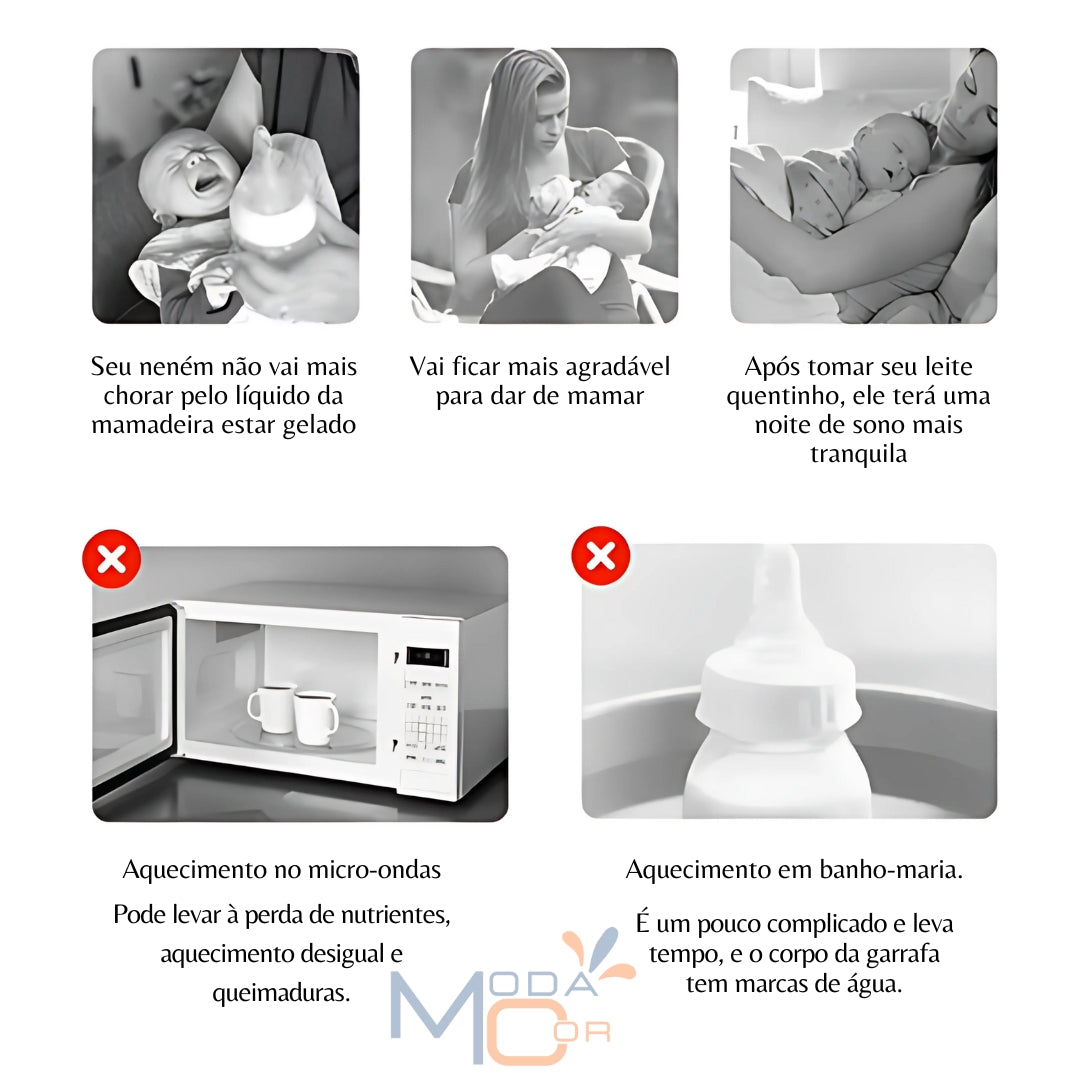 Seu neném não vai mais chorar pelo líquido da mamadeira estar gelado

Vai ficar mais agradável para dar de mamar

Após tomar seu leite quentinho, ele terá uma noite de sono mais tranquila

Aquecimento no micro-ondas

Pode levar à perda de nutrientes, aquecimento desigual e queimaduras.

Aquecimento em banho-maria.

É um pouco complicado e leva tempo, e o corpo da garrafa tem marcas de água.

MODA COR