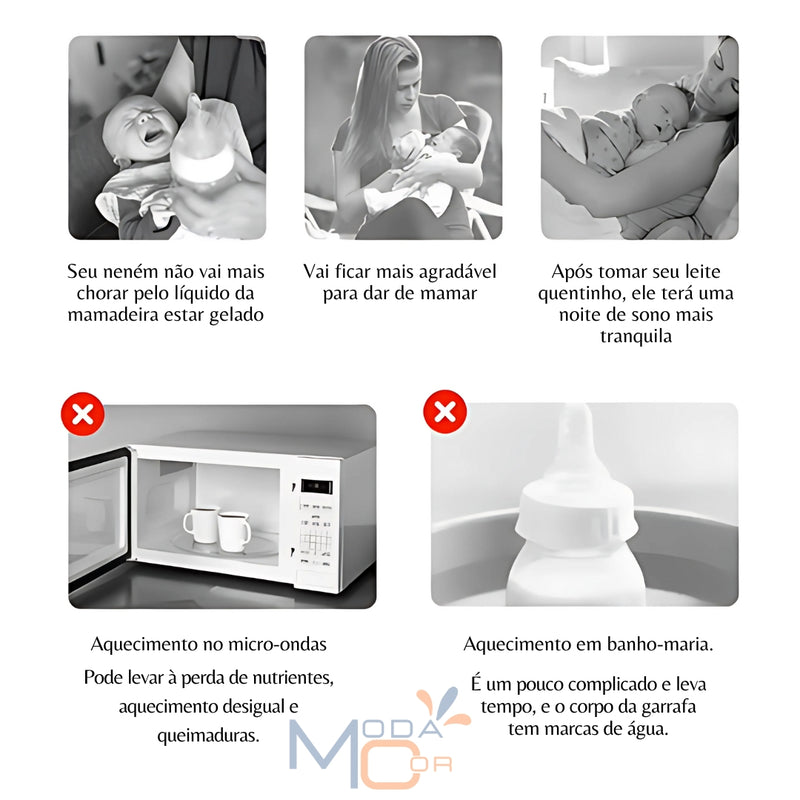 Seu neném não vai mais chorar pelo líquido da mamadeira estar gelado

Vai ficar mais agradável para dar de mamar

Após tomar seu leite quentinho, ele terá uma noite de sono mais tranquila

Aquecimento no micro-ondas

Pode levar à perda de nutrientes, aquecimento desigual e queimaduras.

Aquecimento em banho-maria.

É um pouco complicado e leva tempo, e o corpo da garrafa tem marcas de água.

MODA COR