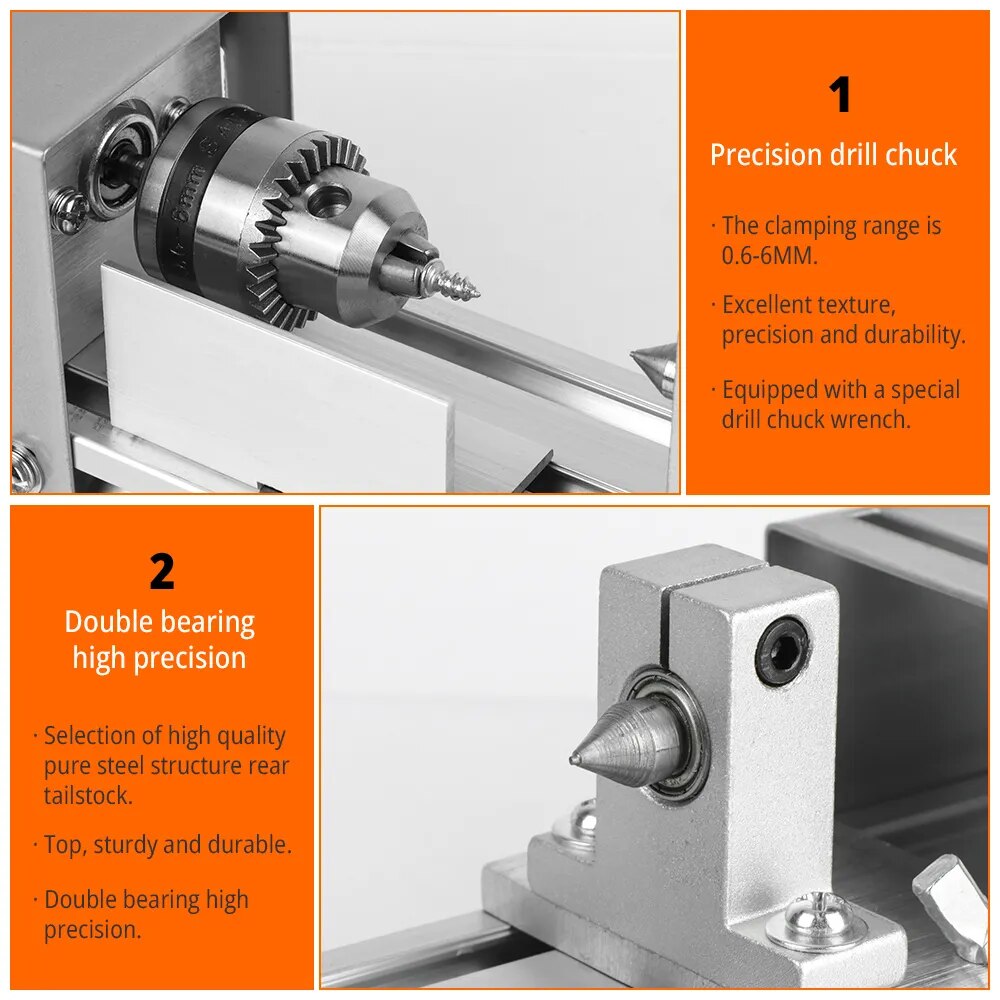 1

Precision drill chuck

· The clamping range is 0.6-6MM.

· Excellent texture, precision and durability.

· Equipped with a special drill chuck wrench.

2

Double bearing high precision

· Selection of high quality pure steel structure rear tailstock.

· Top, sturdy and durable.

· Double bearing high precision.