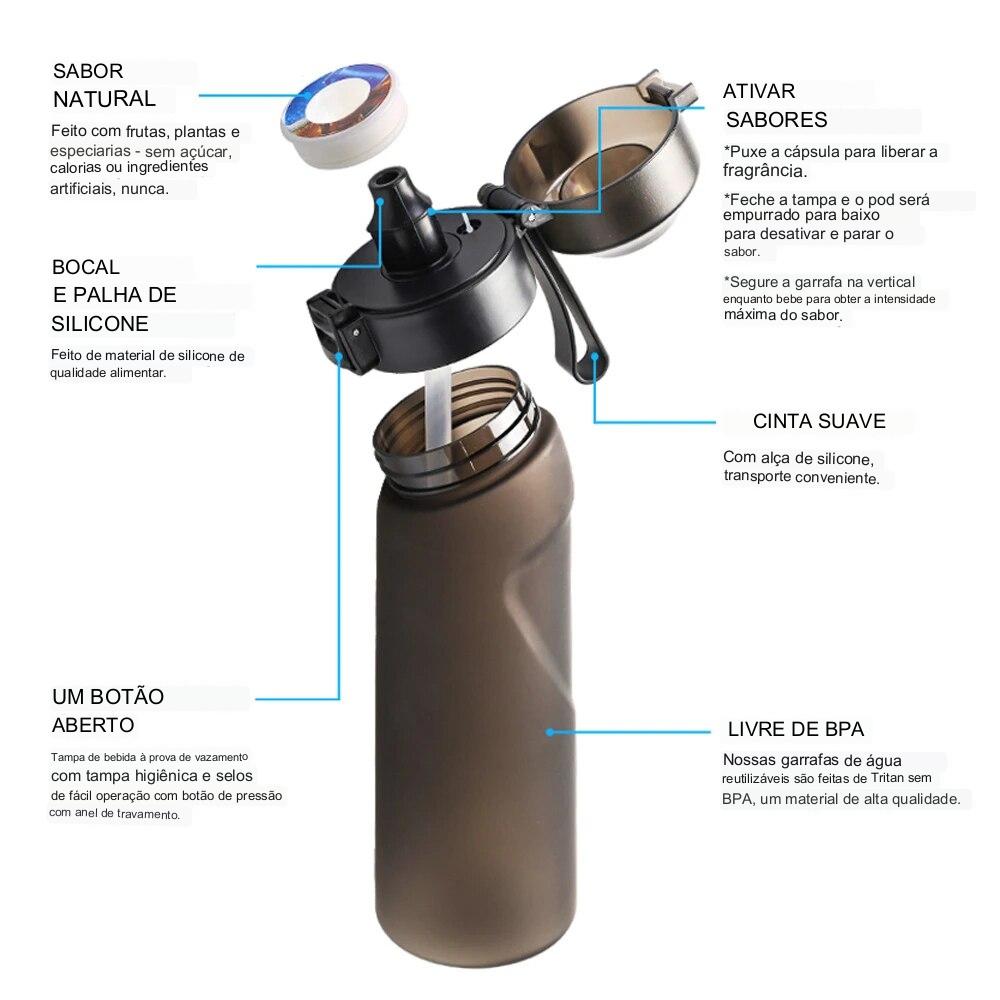 SABOR NATURAL

Feito com frutas, plantas e especiarias - sem açúcar, calorias ou ingredientes artificiais, nunca.

BOCAL E PALHA DE SILICONE

Feito de material de silicone de qualidade alimentar.

UM BOTÃO ABERTO

Tampa de bebida à prova de vazamento com tampa higiênica e selos de fácil operação com botão de pressão com anel de travamento.

ATIVAR SABORES

*Puxe a cápsula para liberar a fragrância.

*Feche a tampa e o pod será empurrado para baixo para desativar e parar o sabor.

*Segure a garrafa na vertical enquanto bebe para obter a intensidade máxima do sabor.

CINTA SUAVE

Com alça de silicone, transporte conveniente.

LIVRE DE BPA

Nossas garrafas de água reutilizáveis são feitas de Tritan sem BPA, um material de alta qualidade.