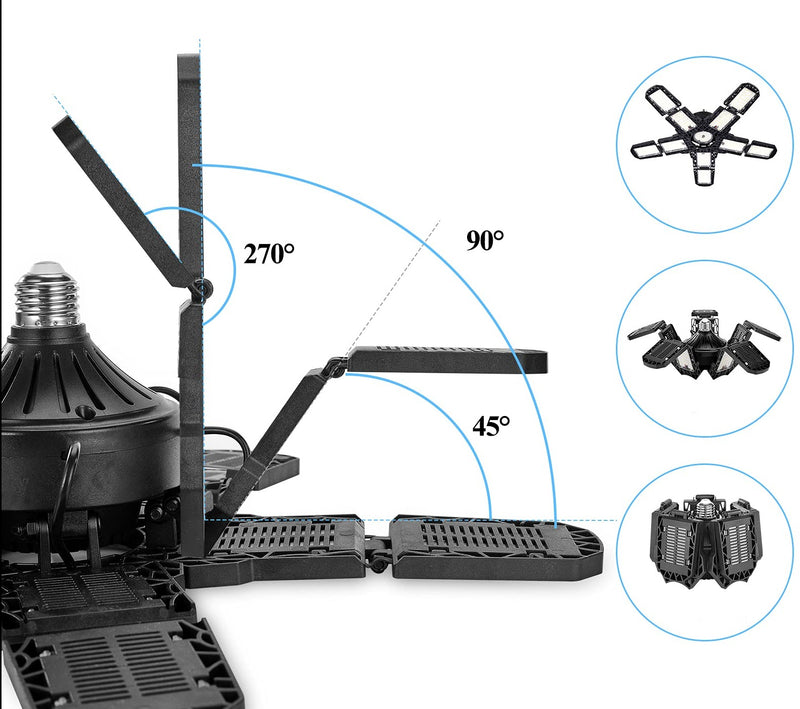 270°

90°

45°