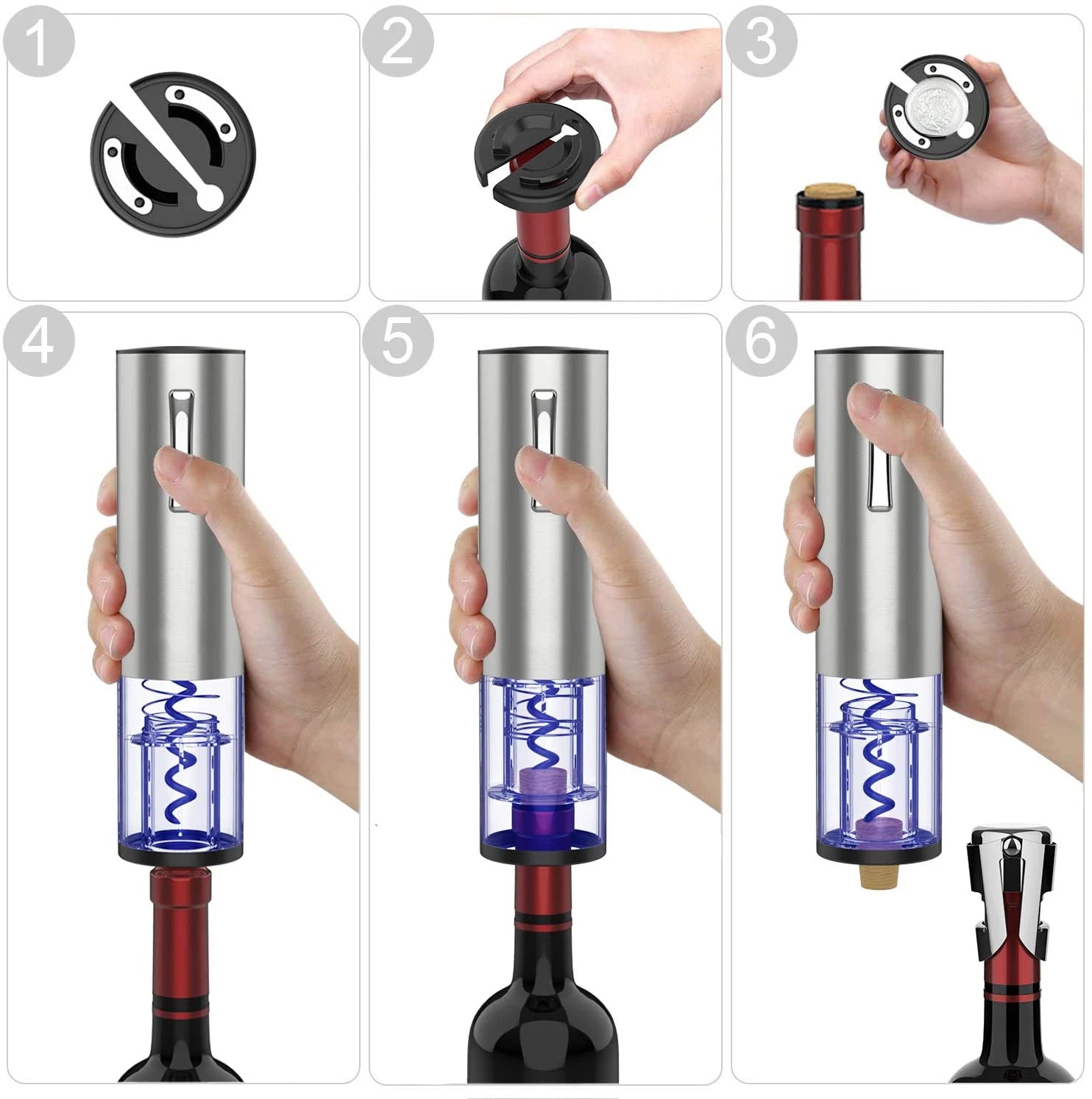 1

2

3

4

5

6